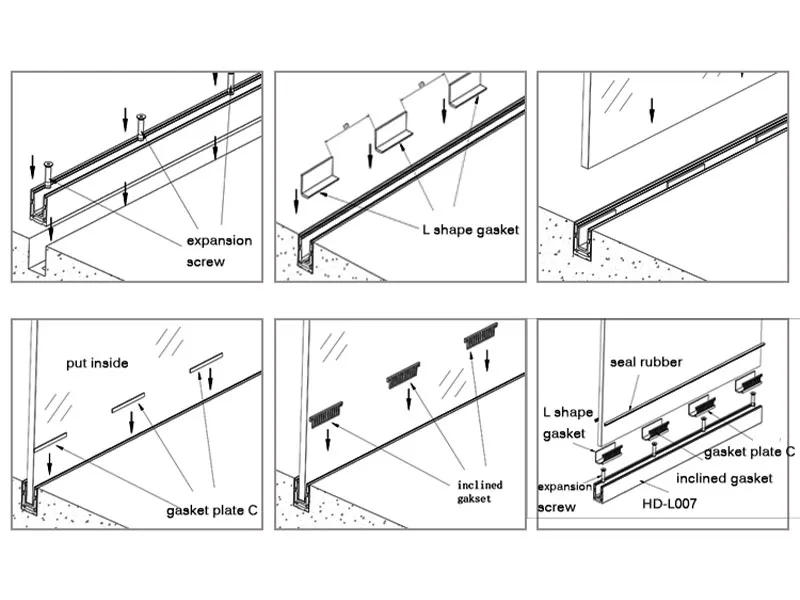 expansion screw

L shape gasket

put inside

gasket plate C

inclined gakset

seal rubber

L shape gasket

gasket plate C

inclined gasket

expansion screw

HD-L007